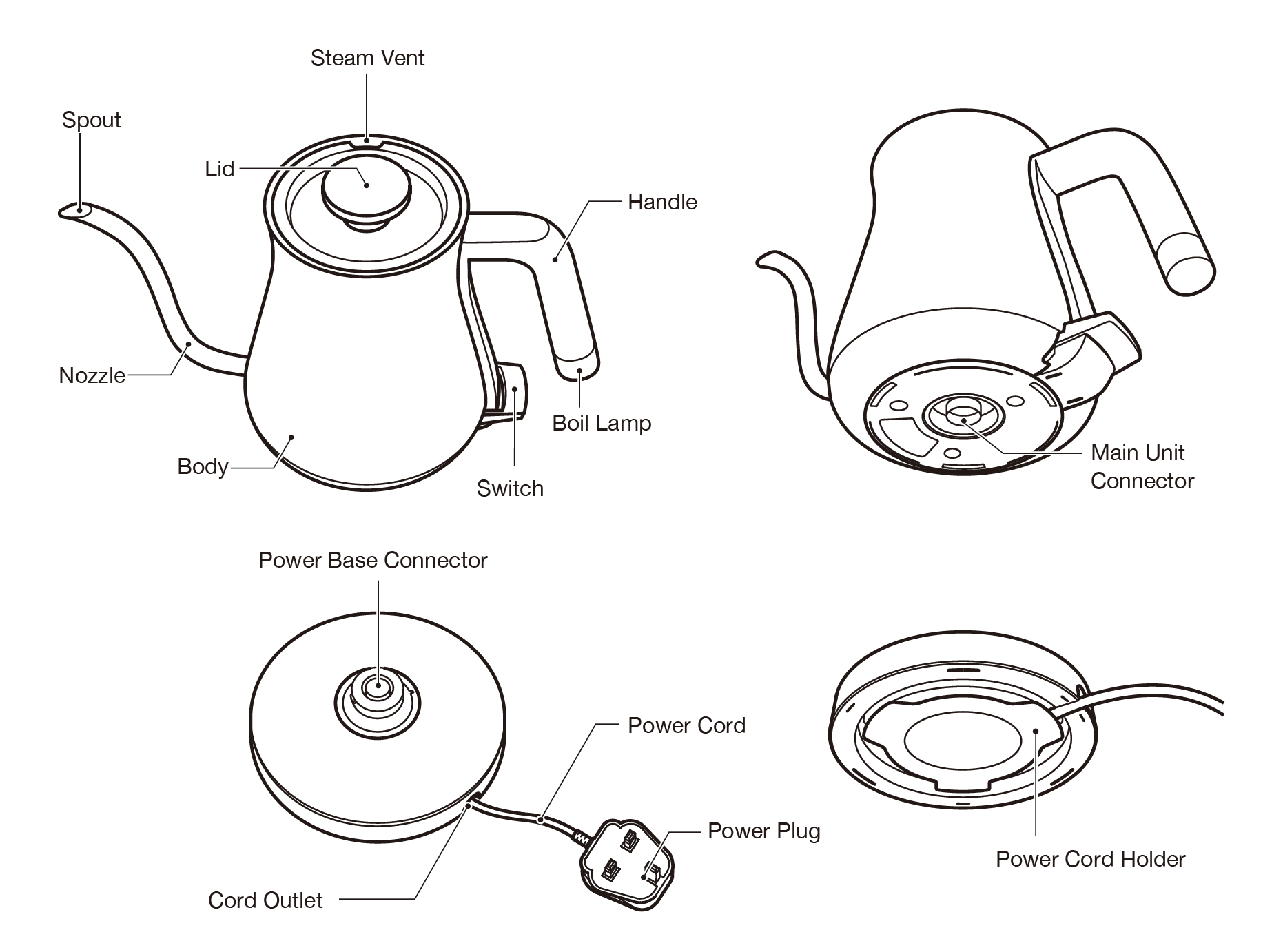 Steam Vent

Spout

Lid

Handle

Nozzle

Boil Lamp

Body

Switch

Main Unit Connector

Power Base Connector

Power Cord

Power Plug

Cord Outlet

Power Cord Holder